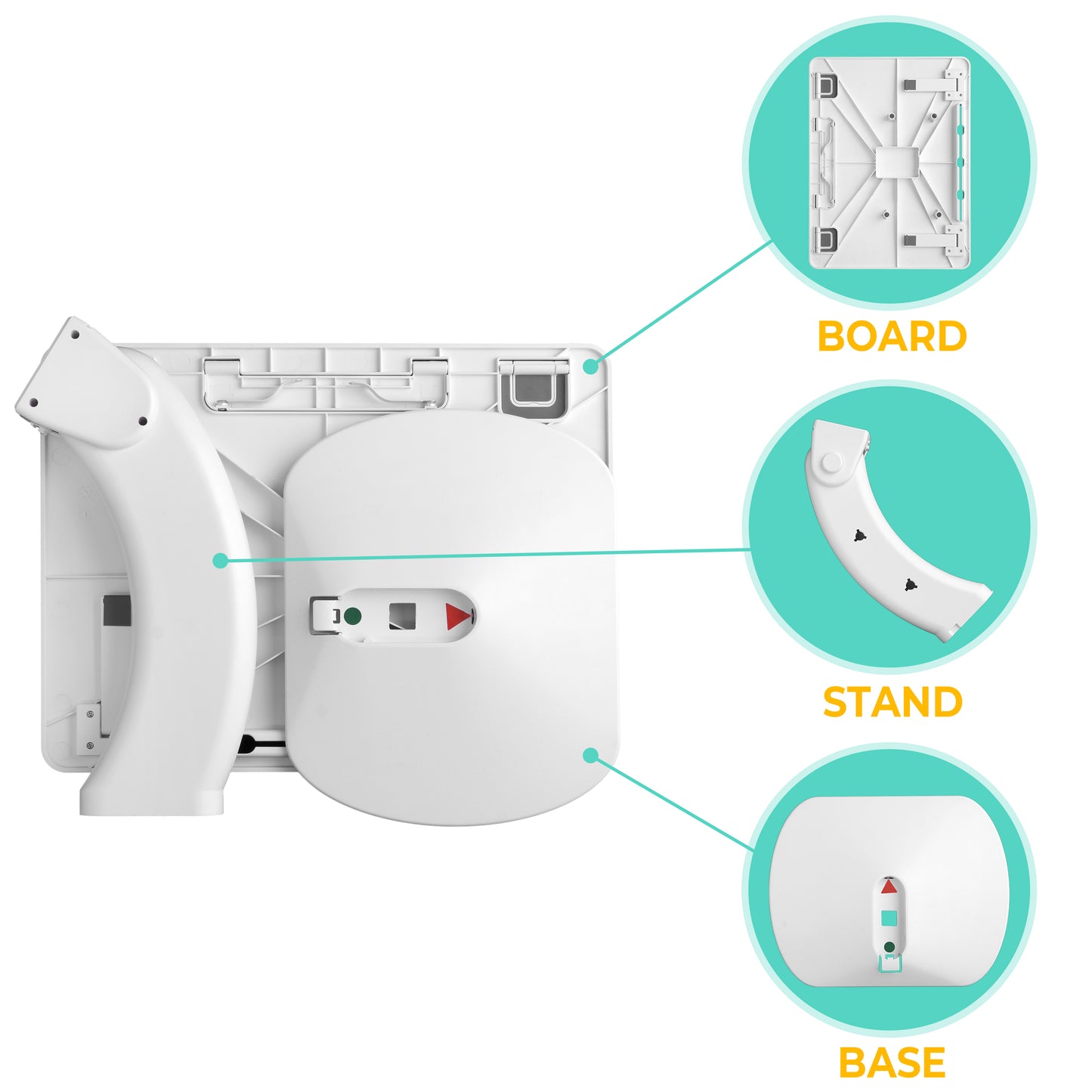 BOARD

STAND

BASE